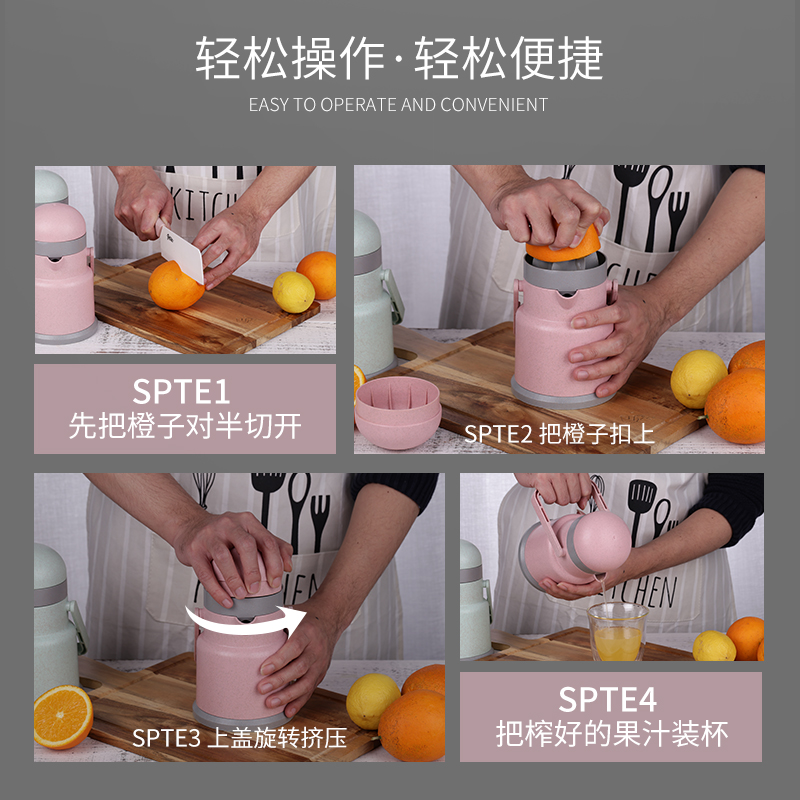 轻松操作·轻松便捷
EASY TO OPERATE AND CONVENIENT

KITCH

SPTE1
先把橙子对半切开

SPTE2 把橙子扣上

SPTE3 上盖旋转挤压

KITCHEN

SPTE4
把榨好的果汁装杯