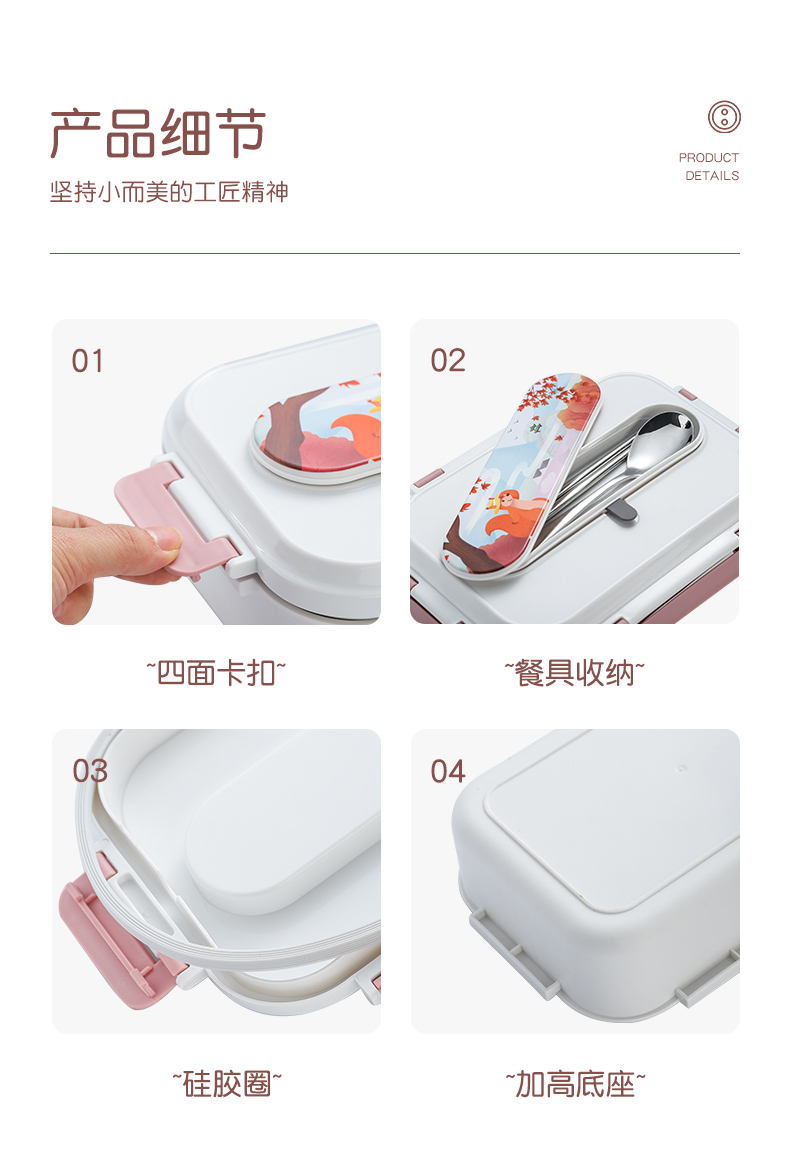 产品细节
坚持小而美的工匠精神

PRODUCT
DETAILS

01
~四面卡扣~

02
~餐具收纳~

03
~硅胶圈~

04
~加高底座~